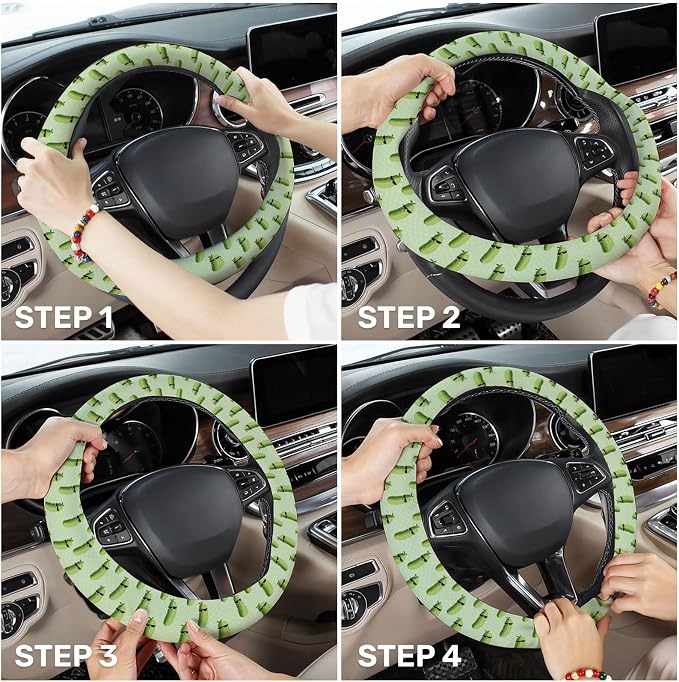 STEP 1

STEP 2

STEP 3

STEP 4