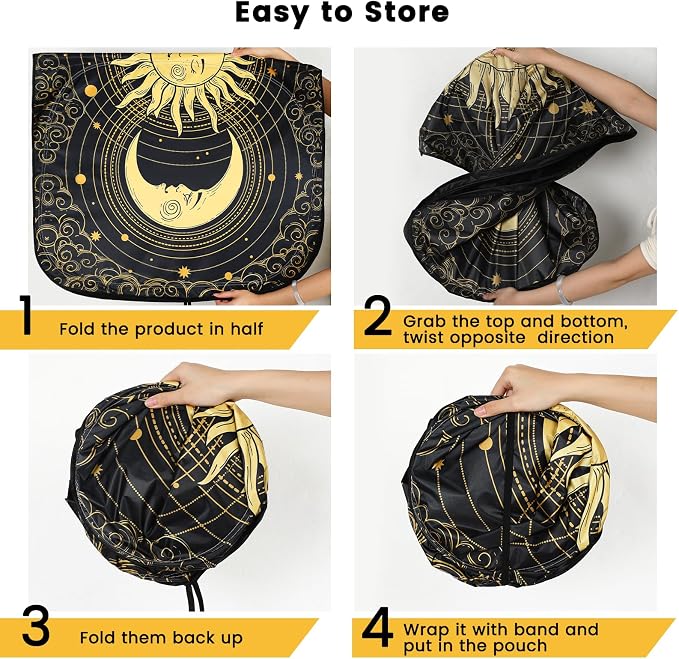 Easy to Store

1 Fold the product in half

2 Grab the top and bottom, twist opposite direction

3 Fold them back up

4 Wrap it with band and put in the pouch