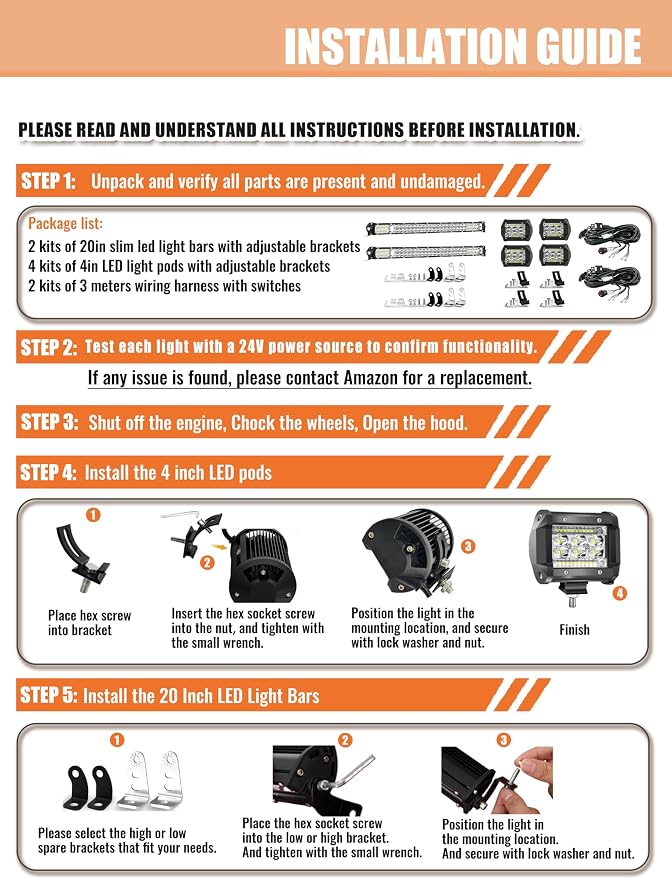 INSTALLATION GUIDE

PLEASE READ AND UNDERSTAND ALL INSTRUCTIONS BEFORE INSTALLATION.

STEP 1: Unpack and verify all parts are present and undamaged.

Package list:
2 kits of 20in slim led light bars with adjustable brackets
4 kits of 4in LED light pods with adjustable brackets
2 kits of 3 meters wiring harness with switches

STEP 2: Test each light with a 24V power source to confirm functionality.

If any issue is found, please contact Amazon for a replacement.

STEP 3: Shut off the engine, Chock the wheels, Open the hood.

STEP 4: Install the 4 inch LED pods

1
Place hex screw into bracket

2
Insert the hex socket screw into the nut, and tighten with the small wrench.

3
Position the light in the mounting location, and secure with lock washer and nut.

4
Finish

STEP 5: Install the 20 Inch LED Light Bars

1
Please select the high or low spare brackets that fit your needs.

2
Place the hex socket screw into the low or high bracket. And tighten with the small wrench.

3
Position the light in the mounting location. And secure with lock washer and nut.