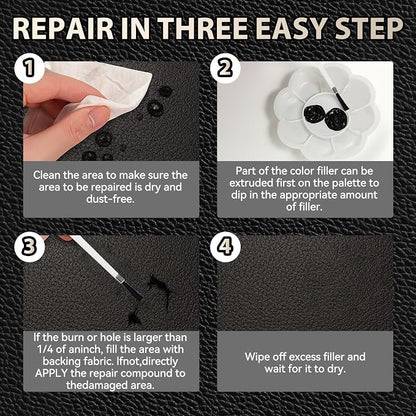 REPAIR IN THREE EASY STEP

1

Clean the area to make sure the area to be repaired is dry and dust-free.

2

Part of the color filler can be extruded first on the palette to dip in the appropriate amount of filler.

3

If the burn or hole is larger than 1/4 of aninch, fill the area with backing fabric. Ifnot,directly APPLY the repair compound to thedamaged area.

4

Wipe off excess filler and wait for it to dry.