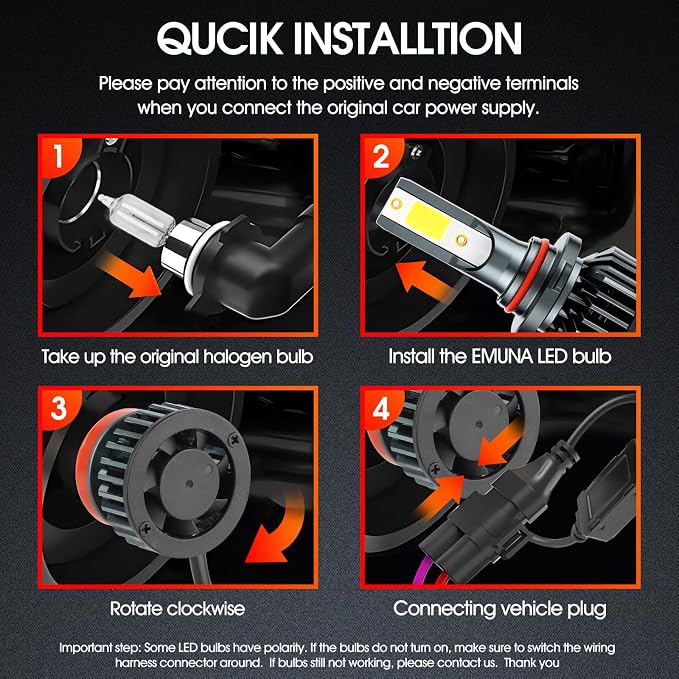 QUCIK INSTALLTION

Please pay attention to the positive and negative terminals when you connect the original car power supply.

1

Take up the original halogen bulb

2

Install the EMUNA LED bulb

3

Rotate clockwise

4

Connecting vehicle plug

Important step: Some LED bulbs have polarity. If the bulbs do not turn on, make sure to switch the wiring harness connector around. If bulbs still not working, please contact us. Thank you