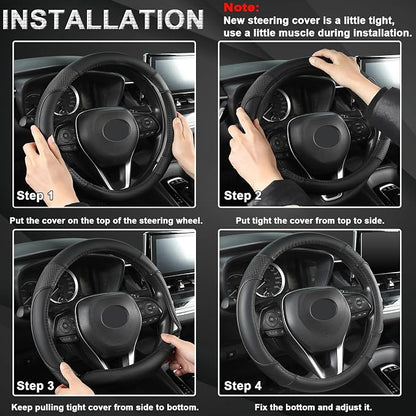 INSTALLATION

Note:
New steering cover is a little tight, use a little muscle during installation.

Step 1

Put the cover on the top of the steering wheel.

Step 2

Put tight the cover from top to side.

Step 3

Keep pulling tight cover from side to bottom.

Step 4

Fix the bottom and adjust it.