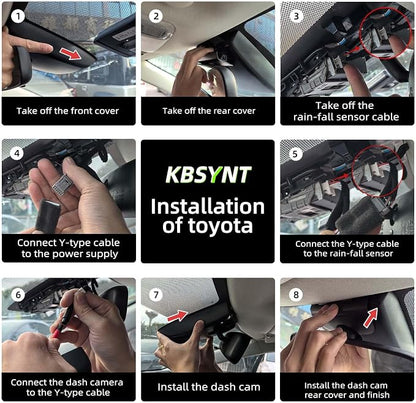 1
Take off the front cover

2
Take off the rear cover

3
Take off the rain-fall sensor cable

4
Connect Y-type cable to the power supply

KBSYNT
Installation of toyota

5
Connect the Y-type cable to the rain-fall sensor

6
Connect the dash camera to the Y-type cable

7
Install the dash cam

8
Install the dash cam rear cover and finish