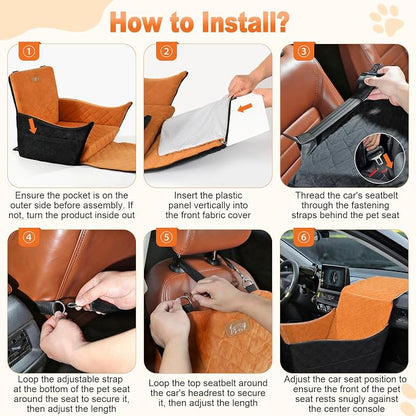 How to Install?

①

Ensure the pocket is on the outer side before assembly. If not, turn the product inside out

②

Insert the plastic panel vertically into the front fabric cover

③

Thread the car's seatbelt through the fastening straps behind the pet seat

④

Loop the adjustable strap at the bottom of the pet seat around the seat to secure it, then adjust the length

⑤

Loop the top seatbelt around the car's headrest to secure it, then adjust the length

⑥

Adjust the car seat position to ensure the front of the pet seat rests snugly against the center console