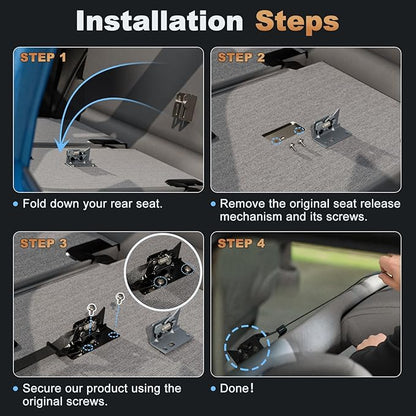 Installation Steps

STEP 1

• Fold down your rear seat.

STEP 2

• Remove the original seat release mechanism and its screws.

STEP 3

• Secure our product using the original screws.

STEP 4

• Done!