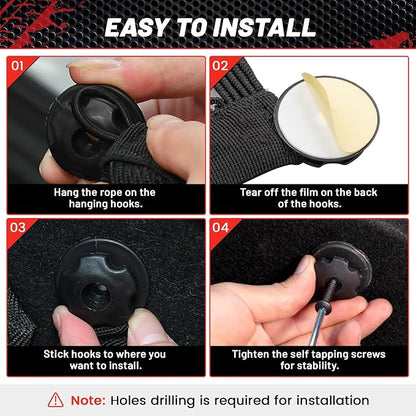 EASY TO INSTALL

01

Hang the rope on the hanging hooks.

02

Tear off the film on the back of the hooks.

03

Stick hooks to where you want to install.

04

Tighten the self tapping screws for stability.

Note: Holes drilling is required for installation