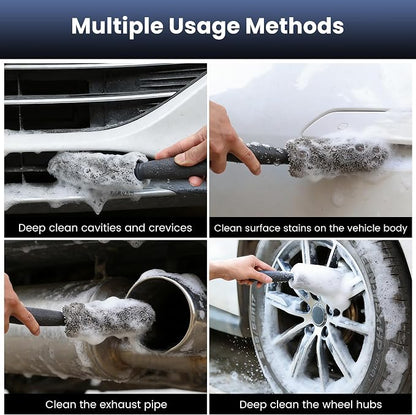 Multiple Usage Methods

Deep clean cavities and crevices

Clean surface stains on the vehicle body

Clean the exhaust pipe

Deep clean the wheel hubs