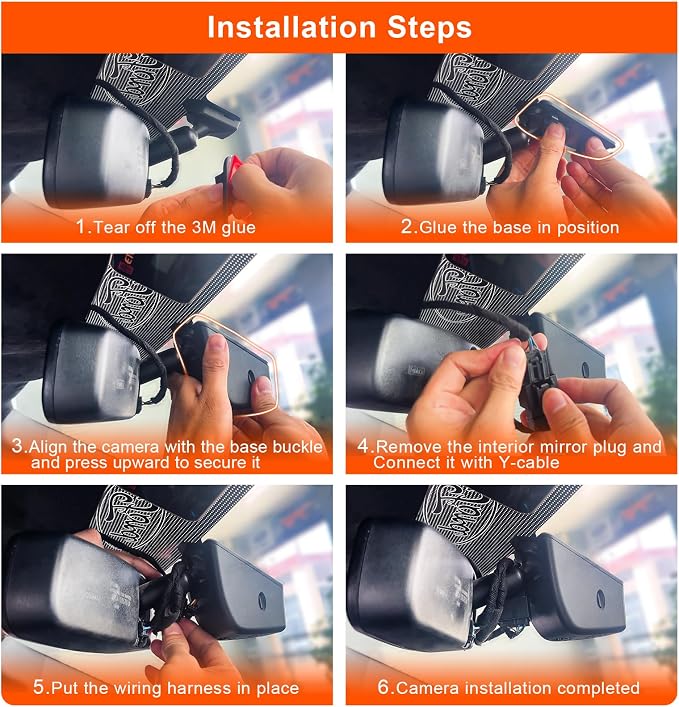 Installation Steps

1.Tear off the 3M glue

2.Glue the base in position

3.Align the camera with the base buckle and press upward to secure it

4.Remove the interior mirror plug and Connect it with Y-cable

5.Put the wiring harness in place

6.Camera installation completed