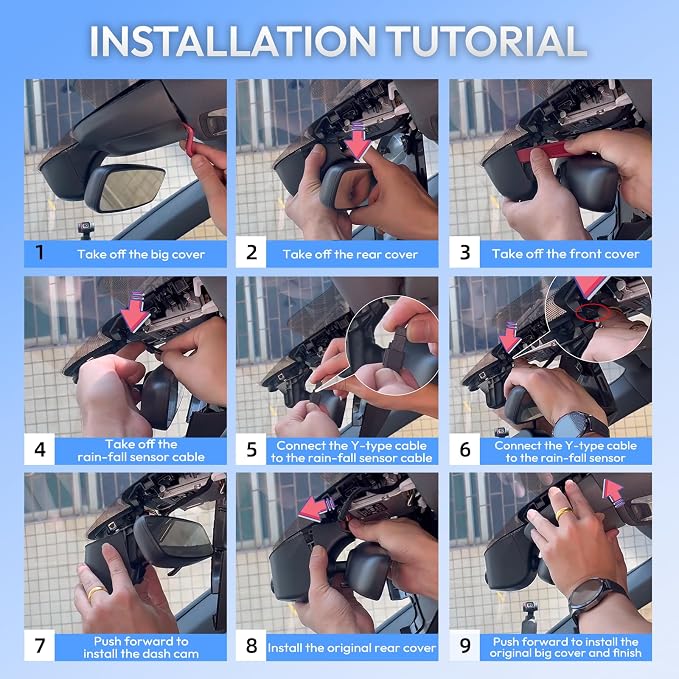 INSTALLATION TUTORIAL

1 Take off the big cover

2 Take off the rear cover

3 Take off the front cover

4 Take off the rain-fall sensor cable

5 Connect the Y-type cable to the rain-fall sensor cable

6 Connect the Y-type cable to the rain-fall sensor

7 Push forward to install the dash cam

8 Install the original rear cover

9 Push forward to install the original big cover and finish