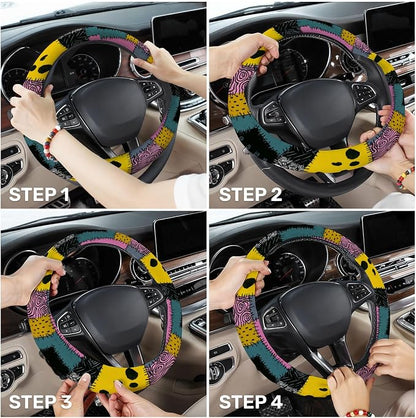 STEP 1

STEP 2

STEP 3

STEP 4