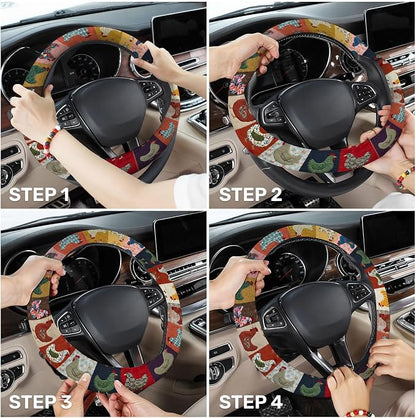 STEP 1

STEP 2

STEP 3

STEP 4