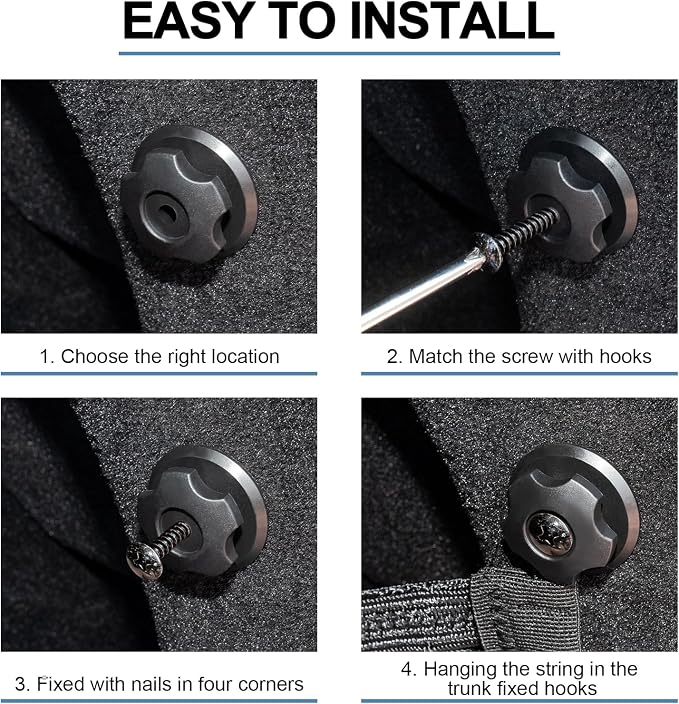 EASY TO INSTALL

1. Choose the right location

2. Match the screw with hooks

3. Fixed with nails in four corners

4. Hanging the string in the trunk fixed hooks