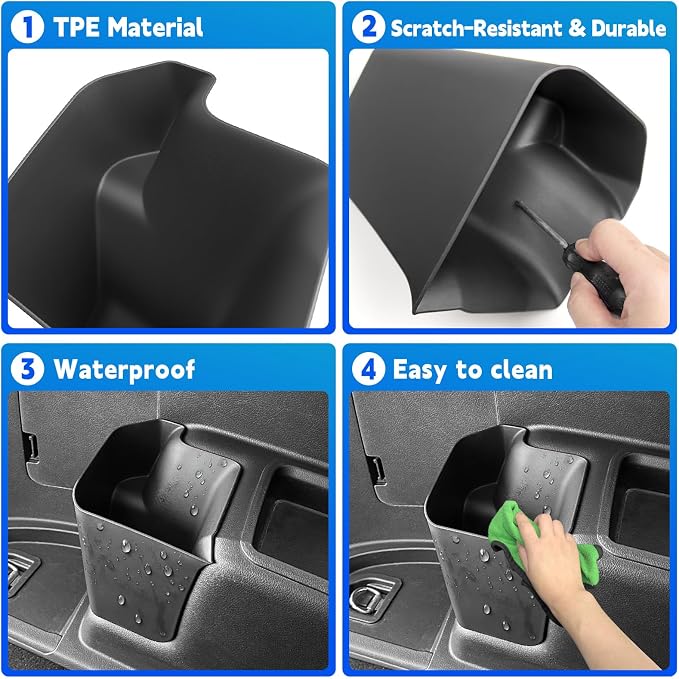 1 TPE Material

2 Scratch-Resistant & Durable

3 Waterproof

4 Easy to clean