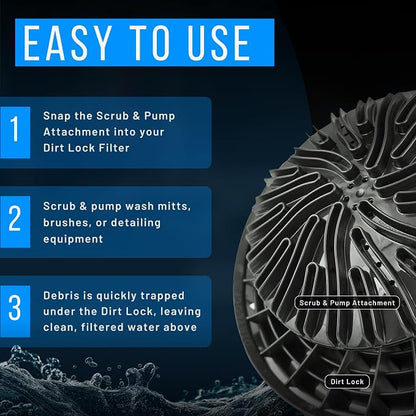 EASY TO USE

1
Snap the Scrub & Pump Attachment into your Dirt Lock Filter

2
Scrub & pump wash mitts, brushes, or detailing equipment

3
Debris is quickly trapped under the Dirt Lock, leaving clean, filtered water above

Scrub & Pump Attachment

Dirt Lock