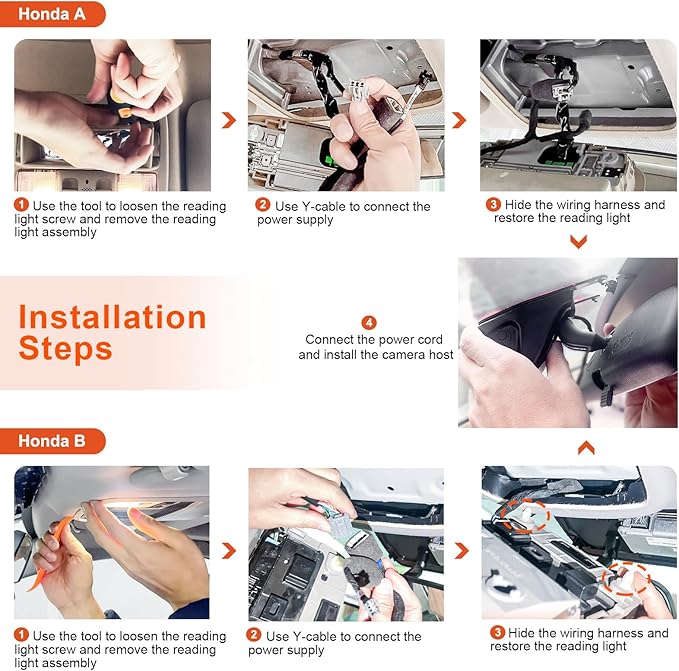 Honda A

1 Use the tool to loosen the reading light screw and remove the reading light assembly

2 Use Y-cable to connect the power supply

3 Hide the wiring harness and restore the reading light

Installation Steps

4
Connect the power cord and install the camera host

Honda B

1 Use the tool to loosen the reading light screw and remove the reading light assembly

2 Use Y-cable to connect the power supply

3 Hide the wiring harness and restore the reading light