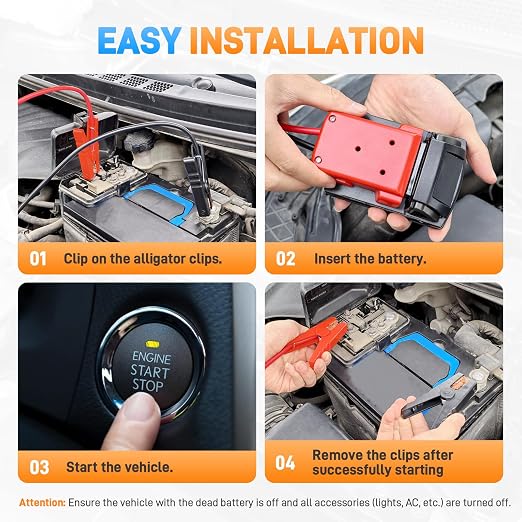 EASY INSTALLATION

01 Clip on the alligator clips.

02 Insert the battery.

ENGINE START STOP

03 Start the vehicle.

04 Remove the clips after successfully starting

Attention: Ensure the vehicle with the dead battery is off and all accessories (lights, AC, etc.) are turned off.