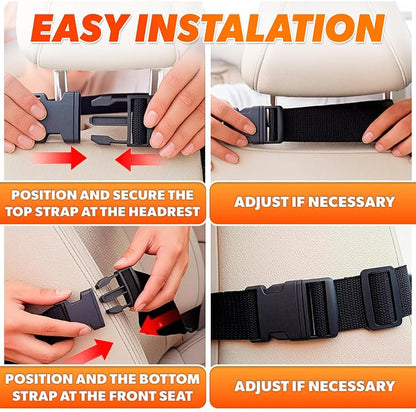 EASY INSTALATION

POSITION AND SECURE THE TOP STRAP AT THE HEADREST

ADJUST IF NECESSARY

POSITION AND THE BOTTOM STRAP AT THE FRONT SEAT

ADJUST IF NECESSARY