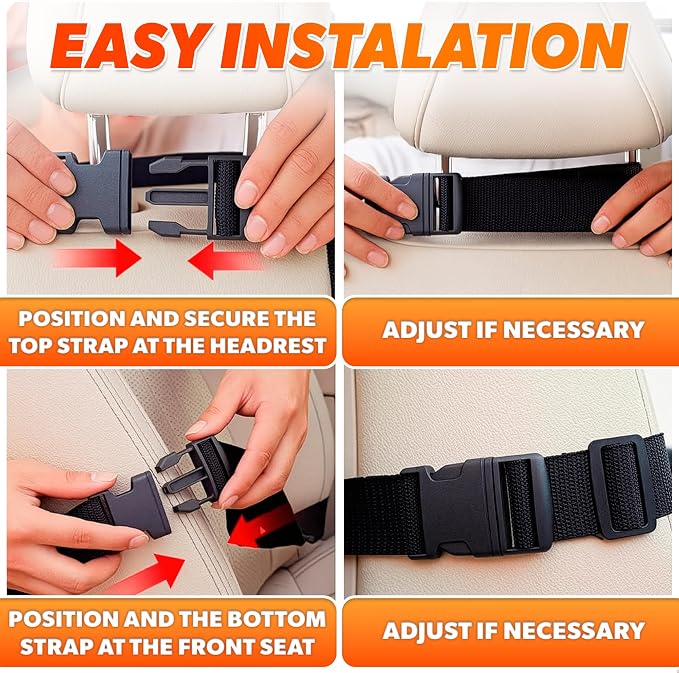 EASY INSTALATION

POSITION AND SECURE THE TOP STRAP AT THE HEADREST

ADJUST IF NECESSARY

POSITION AND THE BOTTOM STRAP AT THE FRONT SEAT

ADJUST IF NECESSARY