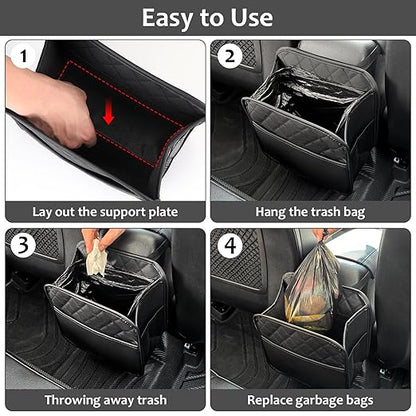 Easy to Use

1

Lay out the support plate

2

Hang the trash bag

3

Throwing away trash

4

Replace garbage bags