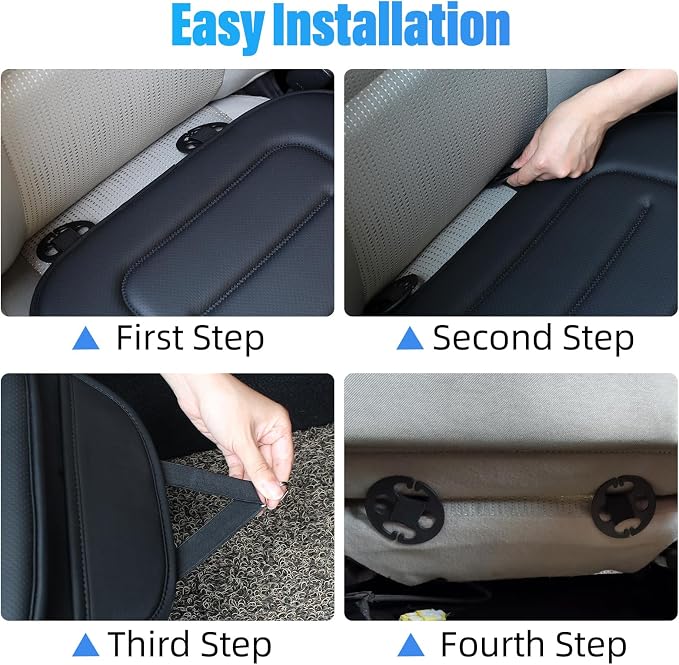 Easy Installation

▲ First Step

▲ Second Step

▲ Third Step

▲ Fourth Step