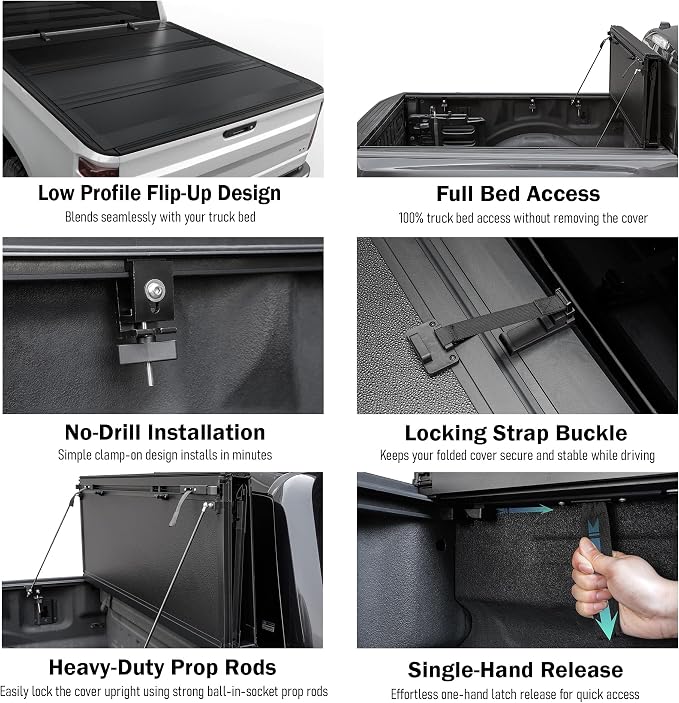 Low Profile Flip-Up Design
Blends seamlessly with your truck bed

Full Bed Access
100% truck bed access without removing the cover

No-Drill Installation
Simple clamp-on design installs in minutes

Locking Strap Buckle
Keeps your folded cover secure and stable while driving

Heavy-Duty Prop Rods
Easily lock the cover upright using strong ball-in-socket prop rods

Single-Hand Release
Effortless one-hand latch release for quick access