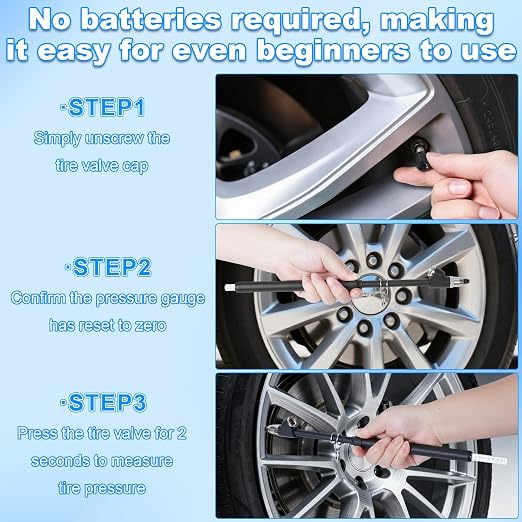 No batteries required, making it easy for even beginners to use

·STEP1
Simply unscrew the tire valve cap

·STEP2
Confirm the pressure gauge has reset to zero

·STEP3
Press the tire valve for 2 seconds to measure tire pressure