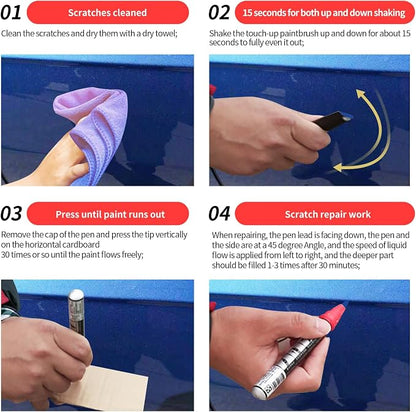 01 Scratches cleaned

Clean the scratches and dry them with a dry towel;

02 15 seconds for both up and down shaking

Shake the touch-up paintbrush up and down for about 15 seconds to fully even it out;

03 Press until paint runs out

Remove the cap of the pen and press the tip vertically on the horizontal cardboard
30 times or so until the paint flows freely;

04 Scratch repair work

When repairing, the pen lead is facing down, the pen and the side are at a 45 degree Angle, and the speed of liquid flow is applied from left to right, and the deeper part should be filled 1-3 times after 30 minutes;