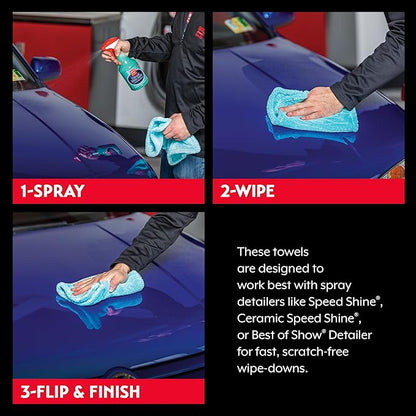 1-SPRAY

2-WIPE

3-FLIP & FINISH

These towels are designed to work best with spray detailers like Speed Shine®, Ceramic Speed Shine®, or Best of Show® Detailer for fast, scratch-free wipe-downs.