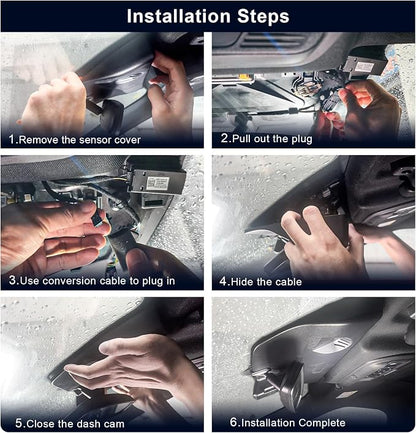 Installation Steps

1.Remove the sensor cover

2.Pull out the plug

3.Use conversion cable to plug in

4.Hide the cable

5.Close the dash cam

6.Installation Complete