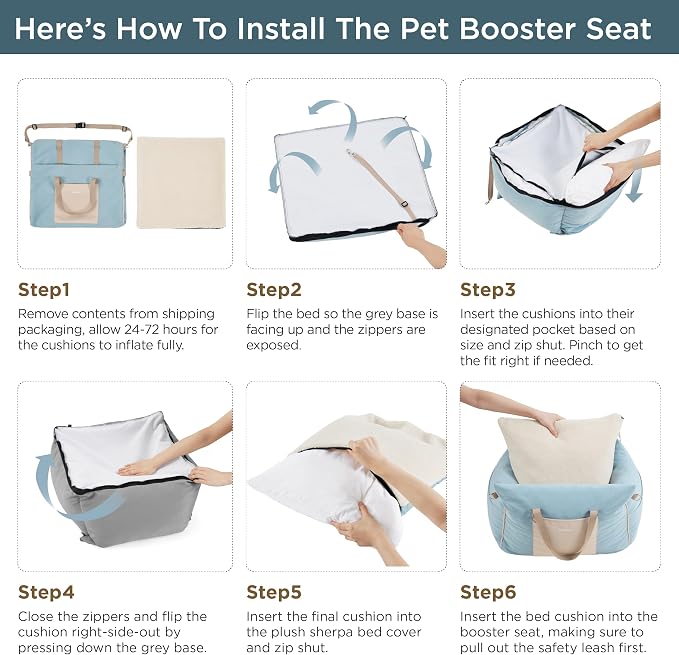 Here's How To Install The Pet Booster Seat

Step1
Remove contents from shipping packaging, allow 24-72 hours for the cushions to inflate fully.

Step2
Flip the bed so the grey base is facing up and the zippers are exposed.

Step3
Insert the cushions into their designated pocket based on size and zip shut. Pinch to get the fit right if needed.

Step4
Close the zippers and flip the cushion right-side-out by pressing down the grey base.

Step5
Insert the final cushion into the plush sherpa bed cover and zip shut.

Step6
Insert the bed cushion into the booster seat, making sure to pull out the safety leash first.