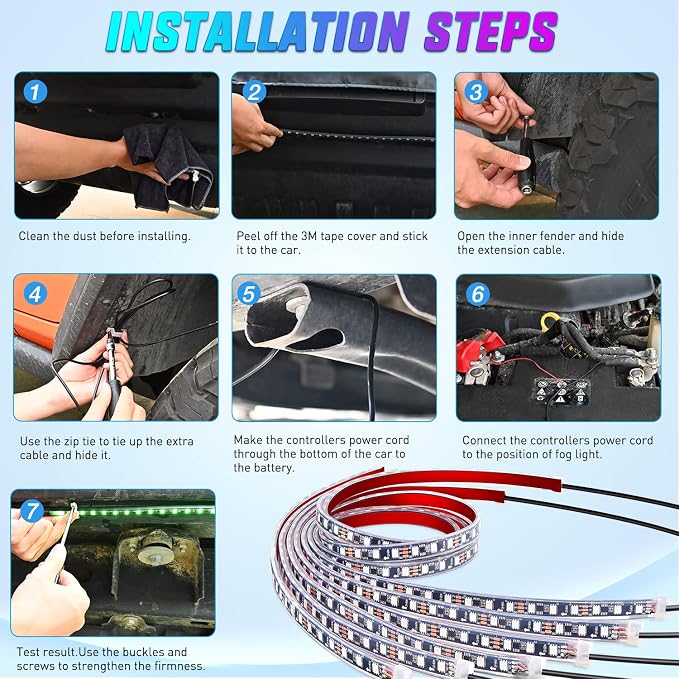 INSTALLATION STEPS

1
Clean the dust before installing.

2
Peel off the 3M tape cover and stick it to the car.

3
Open the inner fender and hide the extension cable.

4
Use the zip tie to tie up the extra cable and hide it.

5
Make the controllers power cord through the bottom of the car to the battery.

6
Connect the controllers power cord to the position of fog light.

7
Test result.Use the buckles and screws to strengthen the firmness.