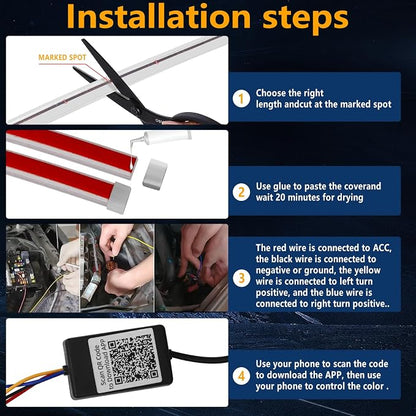 Installation steps

MARKED SPOT

1 Choose the right length andcut at the marked spot

2 Use glue to paste the coverand wait 20 minutes for drying

3 The red wire is connected to ACC, the black wire is connected to negative or ground, the yellow wire is connected to left turn positive, and the blue wire is connected to right turn positive..

Scan QR Code to Download APP

4 Use your phone to scan the code to download the APP, then use your phone to control the color .