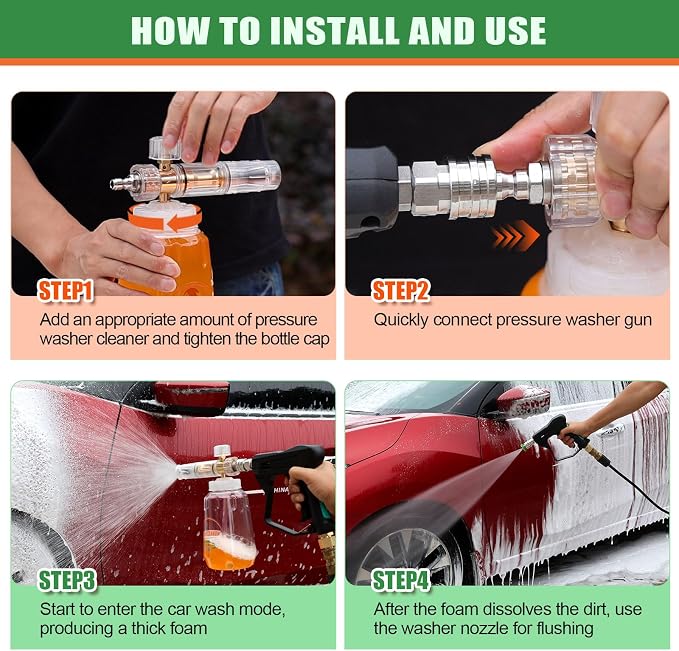 HOW TO INSTALL AND USE

STEP1
Add an appropriate amount of pressure washer cleaner and tighten the bottle cap

STEP2
Quickly connect pressure washer gun

STEP3
Start to enter the car wash mode, producing a thick foam

STEP4
After the foam dissolves the dirt, use the washer nozzle for flushing