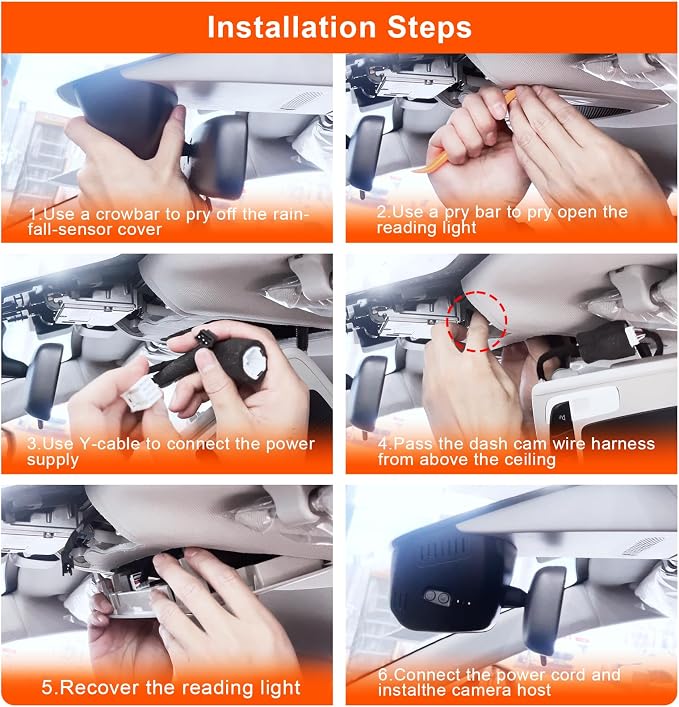 Installation Steps

1.Use a crowbar to pry off the rainfall-sensor cover

2.Use a pry bar to pry open the reading light

3.Use Y-cable to connect the power supply

4.Pass the dash cam wire harness from above the ceiling

5.Recover the reading light

6.Connect the power cord and instalthe camera host