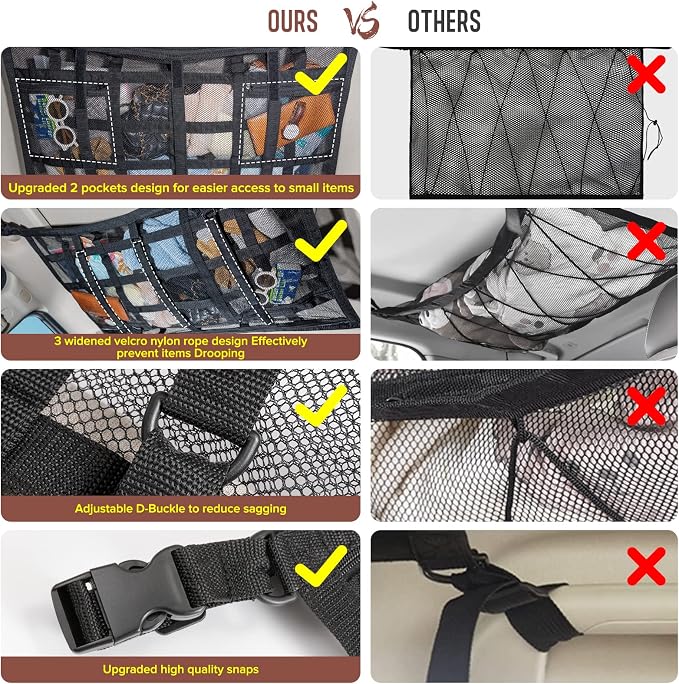 OURS VS OTHERS

Upgraded 2 pockets design for easier access to small items

3 widened velcro nylon rope design Effectively prevent items Drooping

Adjustable D-Buckle to reduce sagging

Upgraded high quality snaps