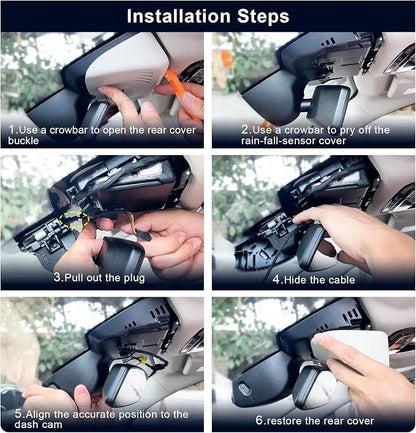 Installation Steps

1.Use a crowbar to open the rear cover buckle

2.Use a crowbar to pry off the rain-fall-sensor cover

3.Pull out the plug

4.Hide the cable

5.Align the accurate position to the dash cam

6.restore the rear cover