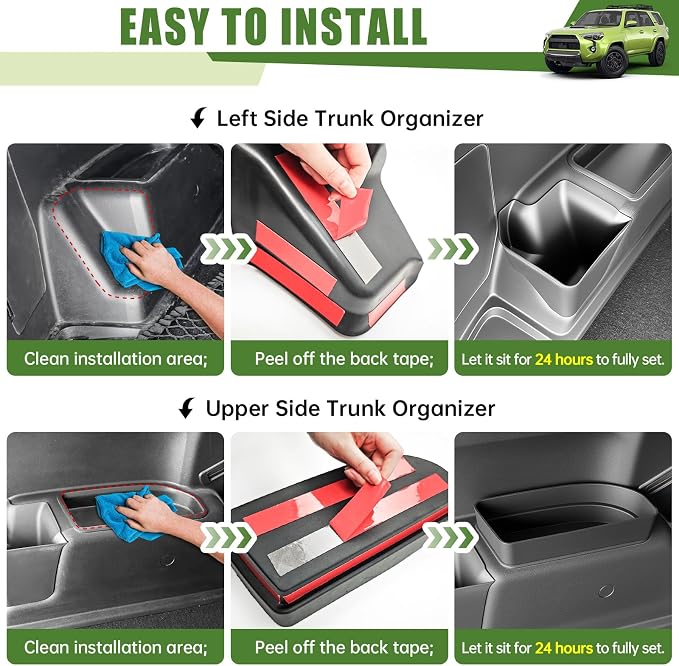 EASY TO INSTALL

Left Side Trunk Organizer

Clean installation area;

Peel off the back tape;

Let it sit for 24 hours to fully set.

Upper Side Trunk Organizer

Clean installation area;

Peel off the back tape;

Let it sit for 24 hours to fully set.