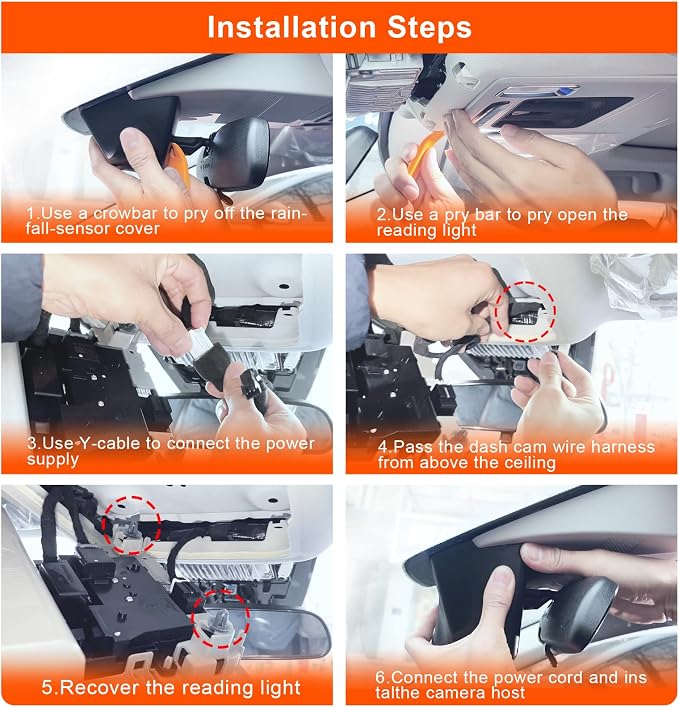 Installation Steps

1.Use a crowbar to pry off the rainfall-sensor cover

2.Use a pry bar to pry open the reading light

3.Use Y-cable to connect the power supply

4.Pass the dash cam wire harness from above the ceiling

5.Recover the reading light

6.Connect the power cord and ins talthe camera host