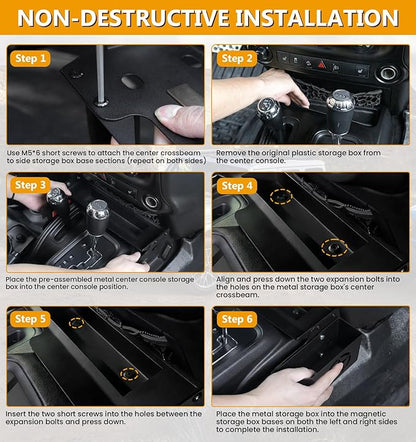 NON-DESTRUCTIVE INSTALLATION

Step 1

Use M5*6 short screws to attach the center crossbeam to side storage box base sections (repeat on both sides)

Step 2

Remove the original plastic storage box from the center console.

Step 3

Place the pre-assembled metal center console storage box into the center console position.

Step 4

Align and press down the two expansion bolts into the holes on the metal storage box's center crossbeam.

Step 5

Insert the two short screws into the holes between the expansion bolts and press down.

Step 6

Place the metal storage box into the magnetic storage box bases on both the left and right sides to complete the installation.