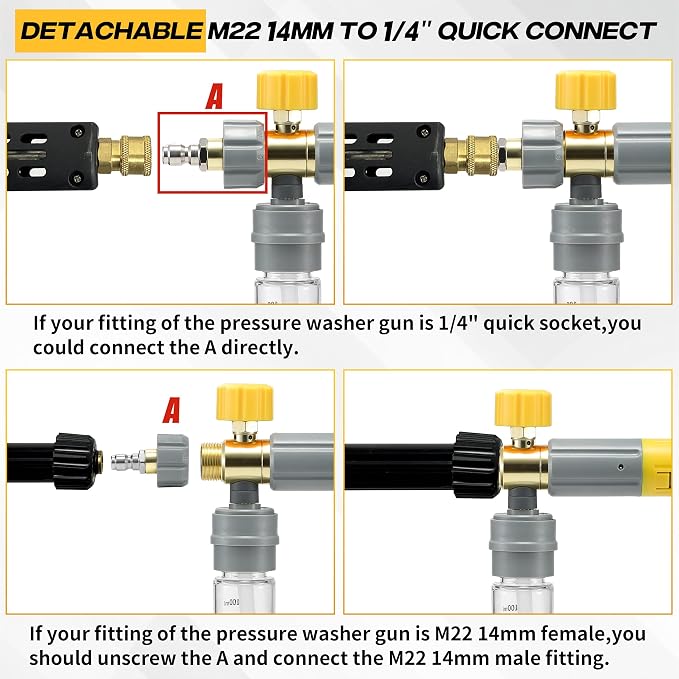 DETACHABLE M22 14MM TO 1/4" QUICK CONNECT

A

If your fitting of the pressure washer gun is 1/4" quick socket,you could connect the A directly.

A

If your fitting of the pressure washer gun is M22 14mm female,you should unscrew the A and connect the M22 14mm male fitting.