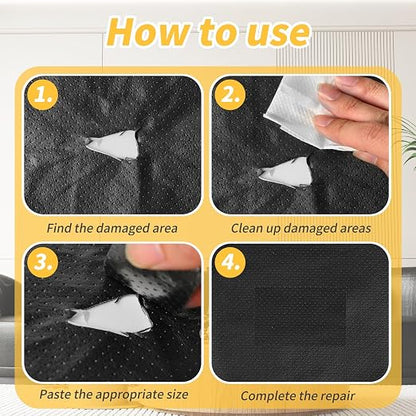 How to use

1.

Find the damaged area

2.

Clean up damaged areas

3.

Paste the appropriate size

4.

Complete the repair