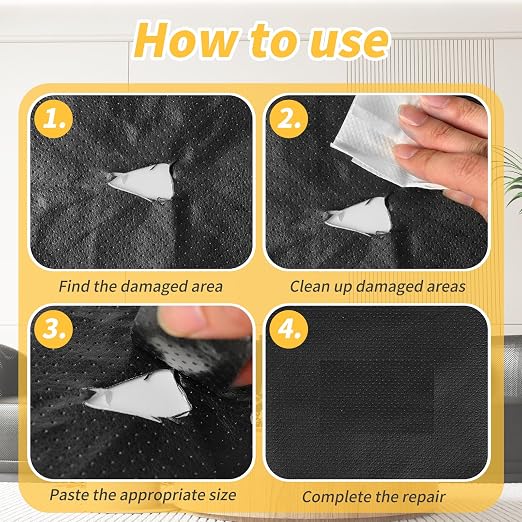 How to use

1.

Find the damaged area

2.

Clean up damaged areas

3.

Paste the appropriate size

4.

Complete the repair