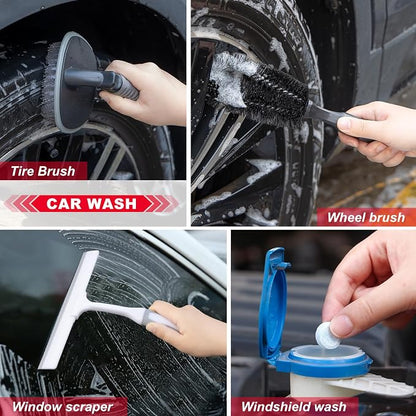 Tire Brush

CAR WASH

Wheel brush

Window scraper

Windshield wash