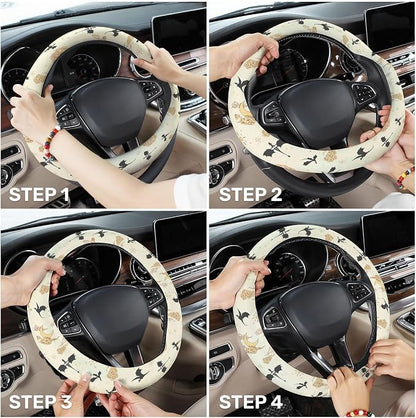 STEP 1

STEP 2

STEP 3

STEP 4