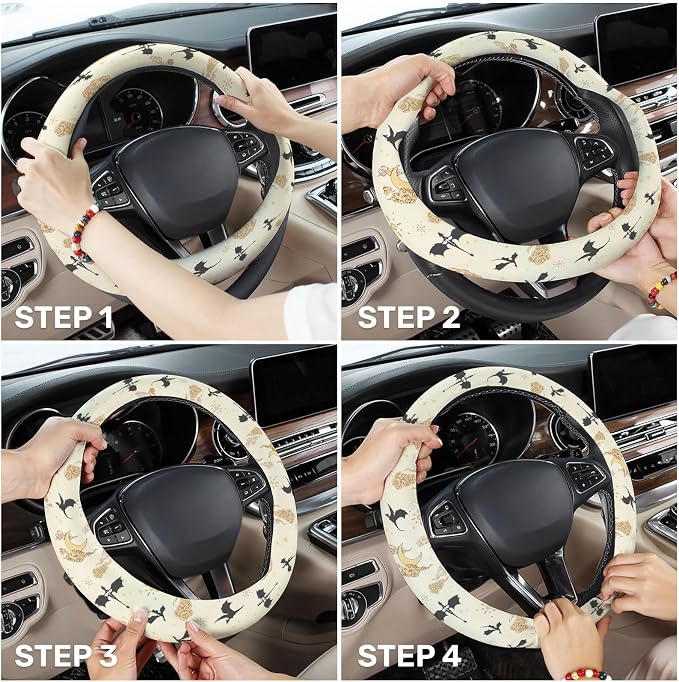 STEP 1

STEP 2

STEP 3

STEP 4