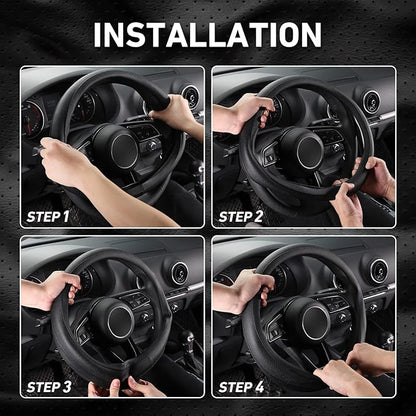 INSTALLATION

STEP 1

STEP 2

STEP 3

STEP 4