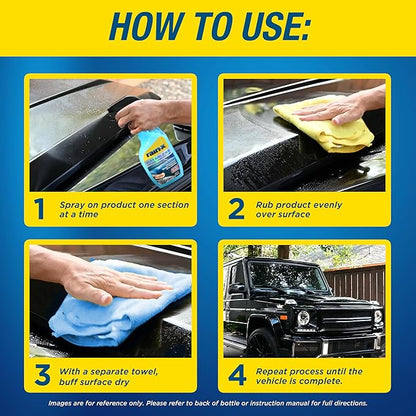 HOW TO USE:

rain·x

1 Spray on product one section at a time

2 Rub product evenly over surface

3 With a separate towel, buff surface dry

4 Repeat process until the vehicle is complete.

Images are for reference only. Please refer to back of bottle or instruction manual for full directions.