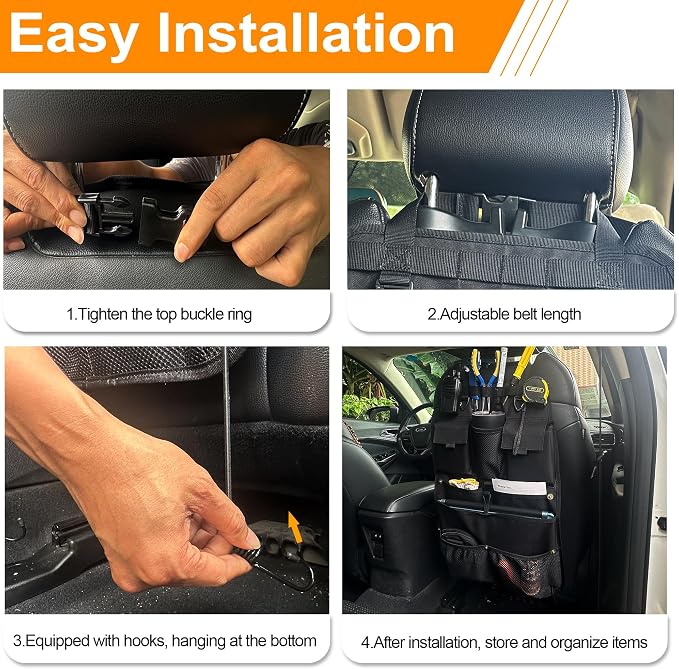 Easy Installation

1.Tighten the top buckle ring

2.Adjustable belt length

3.Equipped with hooks, hanging at the bottom

4.After installation, store and organize items