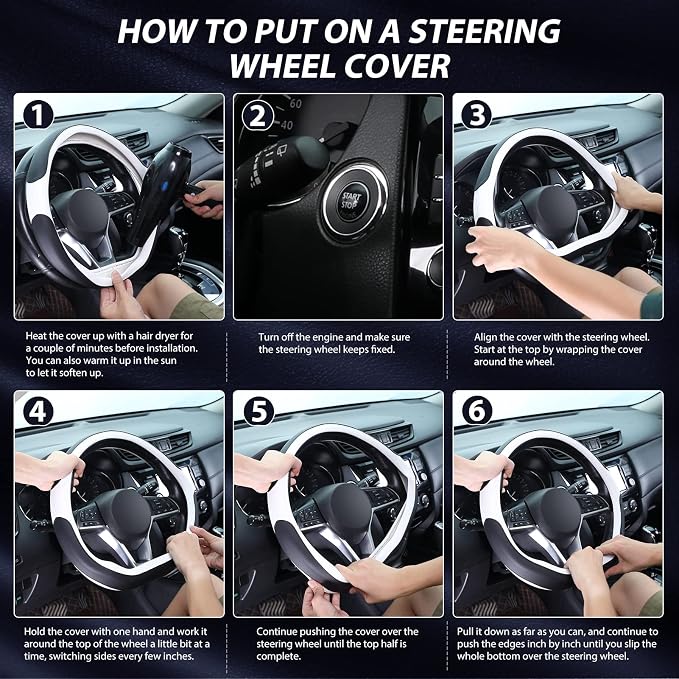 HOW TO PUT ON A STEERING WHEEL COVER

1

Heat the cover up with a hair dryer for a couple of minutes before installation. You can also warm it up in the sun to let it soften up.

2

60
40
START STOP

Turn off the engine and make sure the steering wheel keeps fixed.

3

Align the cover with the steering wheel. Start at the top by wrapping the cover around the wheel.

4

Hold the cover with one hand and work it around the top of the wheel a little bit at a time, switching sides every few inches.

5

Continue pushing the cover over the steering wheel until the top half is complete.

6

Pull it down as far as you can, and continue to push the edges inch by inch until you slip the whole bottom over the steering wheel.