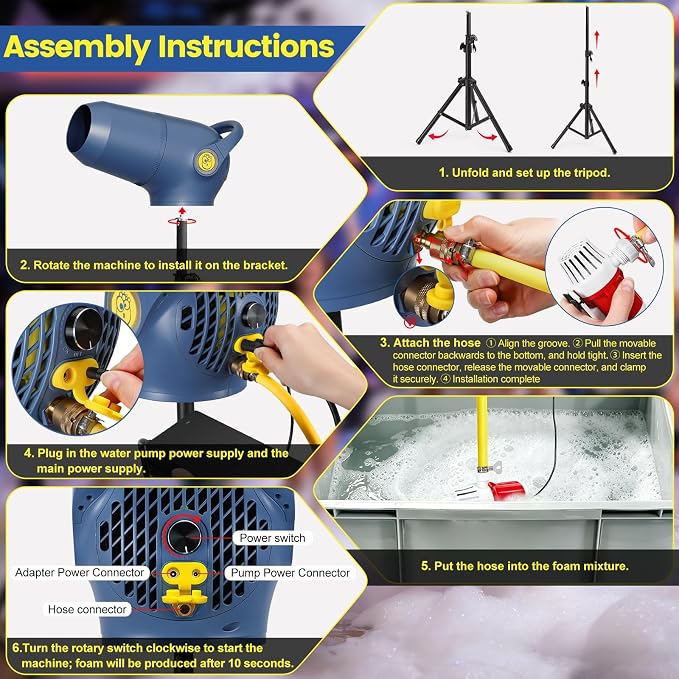 Assembly Instructions

1. Unfold and set up the tripod.

2. Rotate the machine to install it on the bracket.

3. Attach the hose ① Align the groove. ② Pull the movable connector backwards to the bottom, and hold tight. ③ Insert the hose connector, release the movable connector, and clamp it securely. ④ Installation complete

4. Plug in the water pump power supply and the main power supply.

5. Put the hose into the foam mixture.

Power switch

Adapter Power Connector

Pump Power Connector

Hose connector

6.Turn the rotary switch clockwise to start the machine; foam will be produced after 10 seconds.